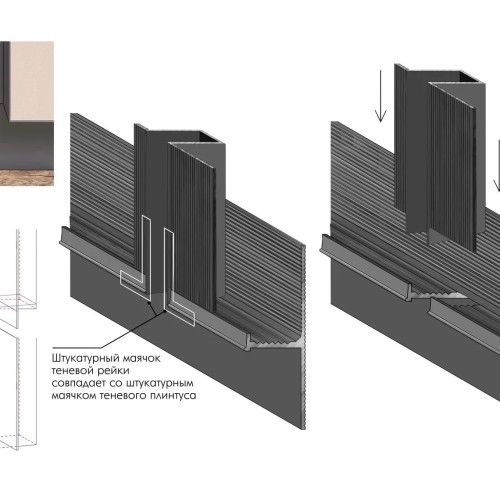 Штукатурный маячок теневой рейки совпадает со штукатурным маячком теневого плинтуса